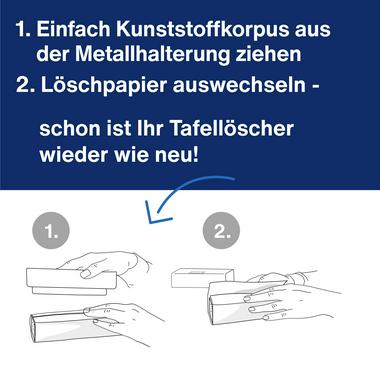 1. Einfach Kunststoffkorpus aus der Metallhalterung ziehen

2. Löschpapier auswechseln -

schon ist Ihr Tafellöscher wieder wie neu!

1.

2.